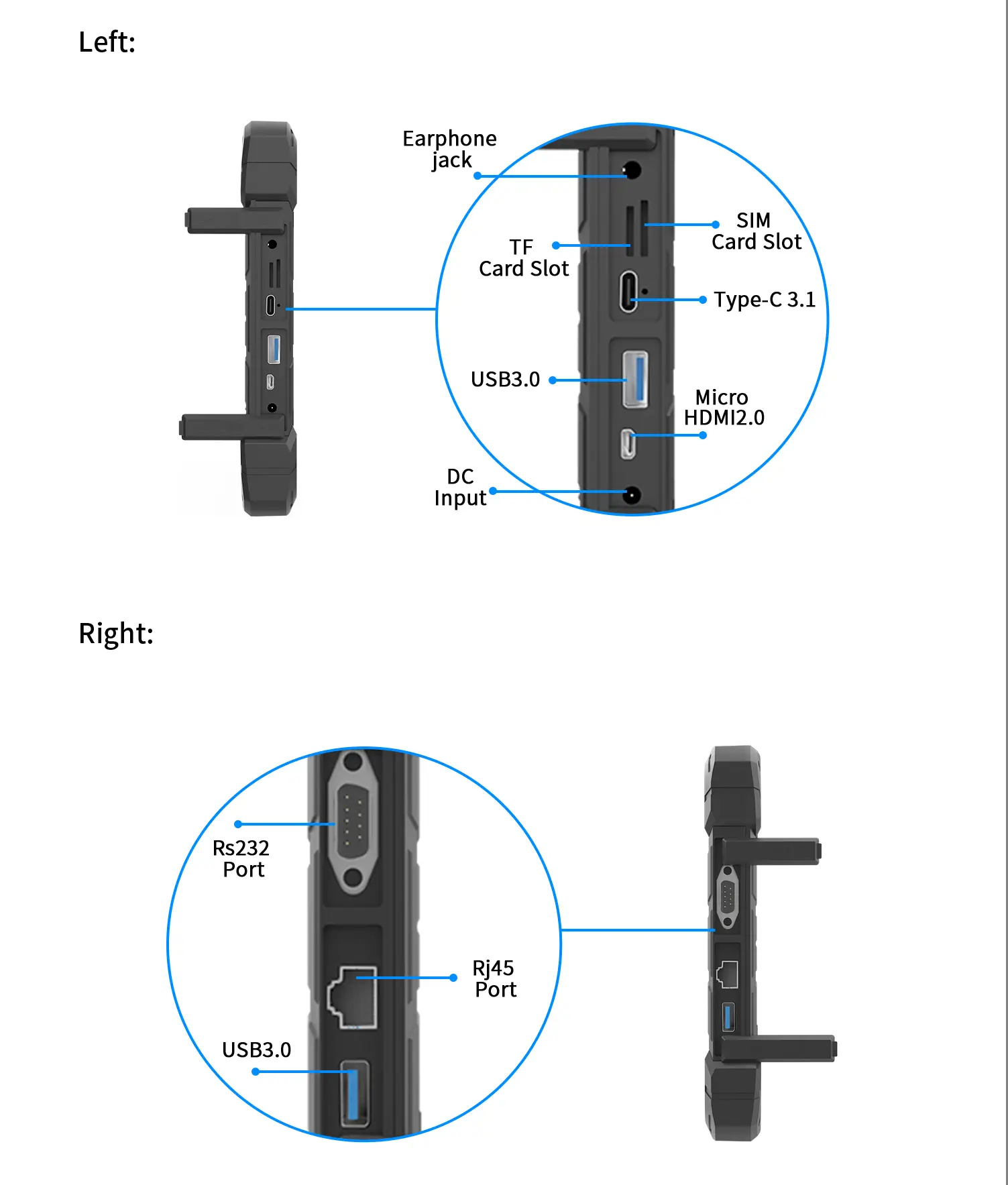 Left:

Earphone jack

SIM Card Slot

TF Card Slot

Type-C 3.1

USB3.0

Micro HDMI2.0

DC Input

Right:

Rs232 Port

Rj45 Port

USB3.0